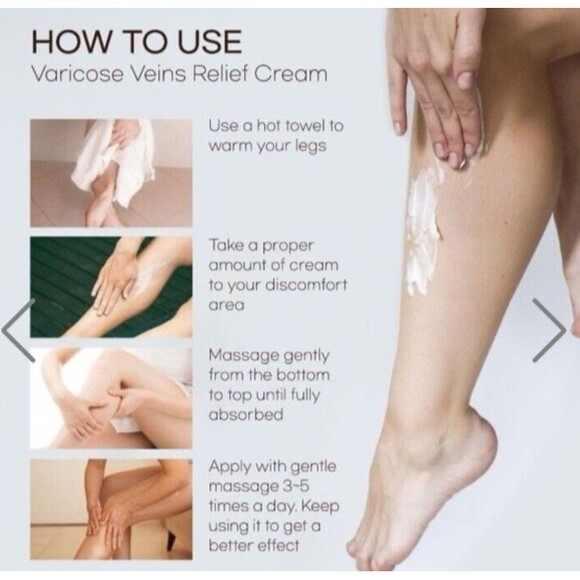 HOW TO USE
Varicose Veins Relief Cream

Use a hot towel to warm your legs

Take a proper amount of cream to your discomfort area

Massage gently from the bottom to top until fully absorbed

Apply with gentle massage 3~5 times a day. Keep using it to get a better effect